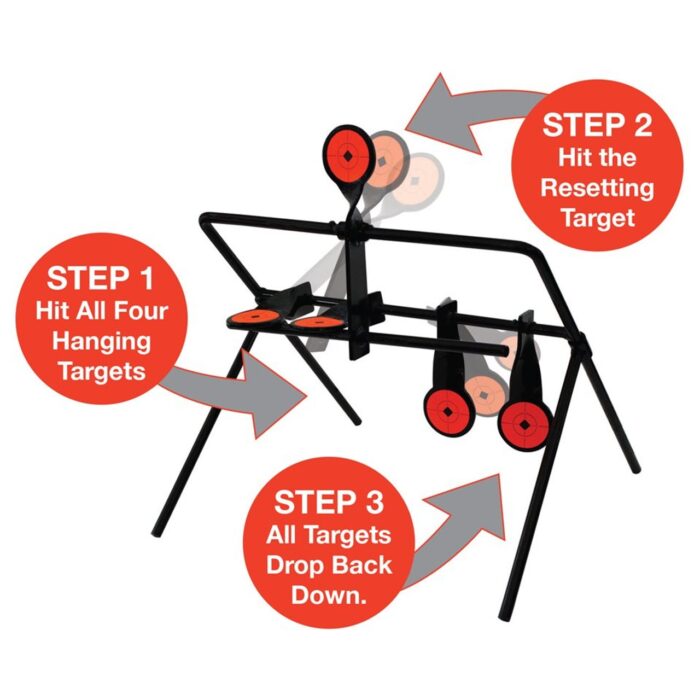 STEP 1
Hit All Four Hanging Targets

STEP 2
Hit the Resetting Target

STEP 3
All Targets Drop Back Down.